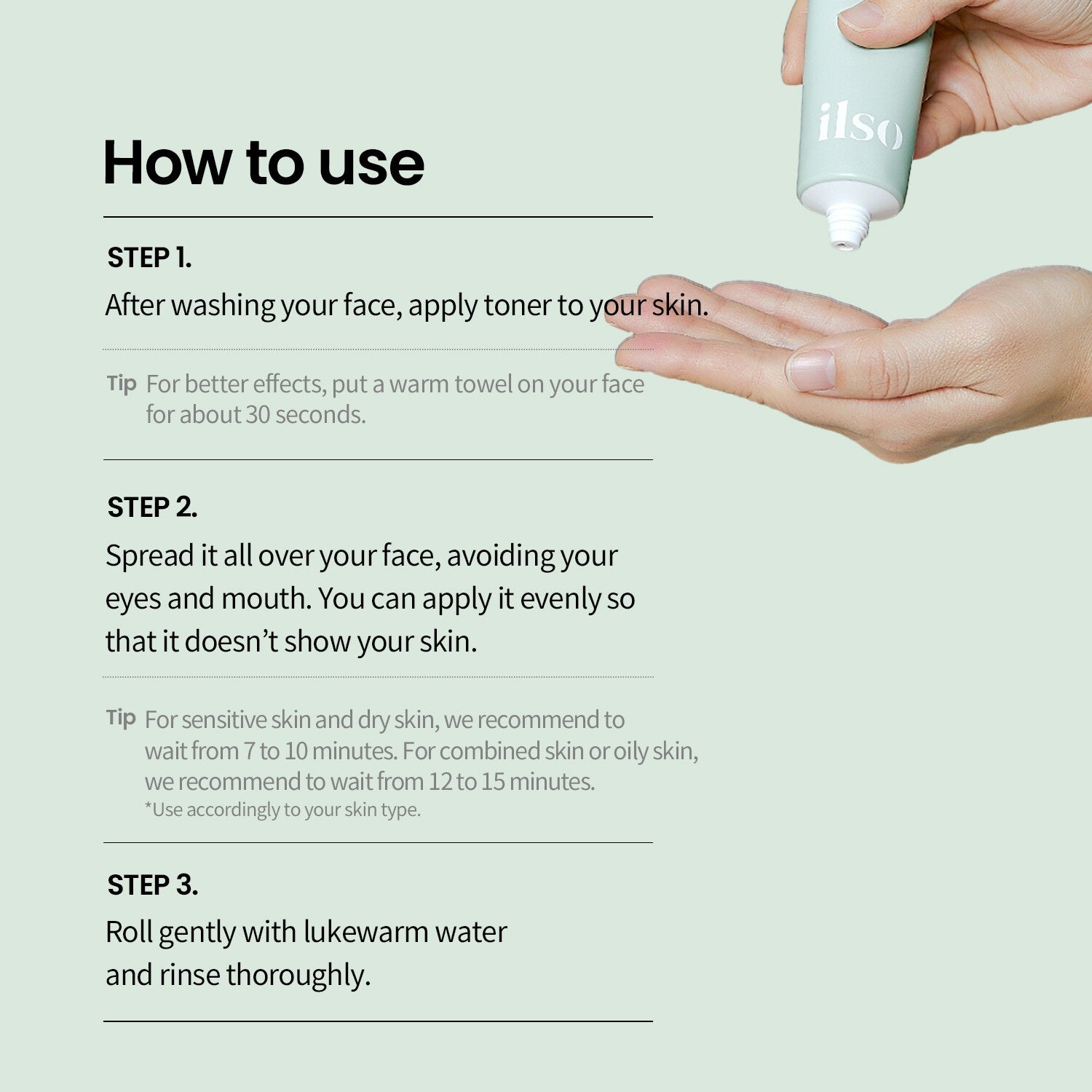 ilso

How to use

STEP 1.

After washing your face, apply toner to your skin.

Tip For better effects, put a warm towel on your face for about 30 seconds.

STEP 2.

Spread it all over your face, avoiding your eyes and mouth. You can apply it evenly so that it doesn't show your skin.

Tip For sensitive skin and dry skin, we recommend to wait from 7 to 10 minutes. For combined skin or oily skin, we recommend to wait from 12 to 15 minutes.
*Use accordingly to your skin type.

STEP 3.

Roll gently with lukewarm water and rinse thoroughly.